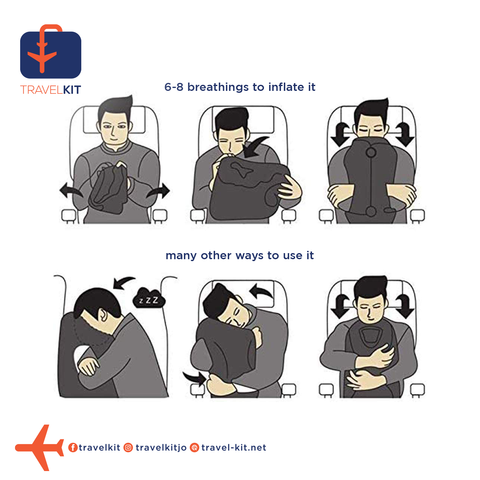 TRAVELKIT

6-8 breathings to inflate it

many other ways to use it

z Z Z

travelkit travelkitjo travel-kit.net