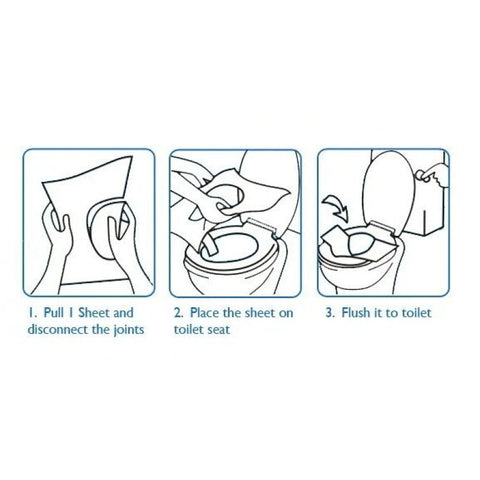 1. Pull 1 Sheet and disconnect the joints

2. Place the sheet on toilet seat

3. Flush it to toilet